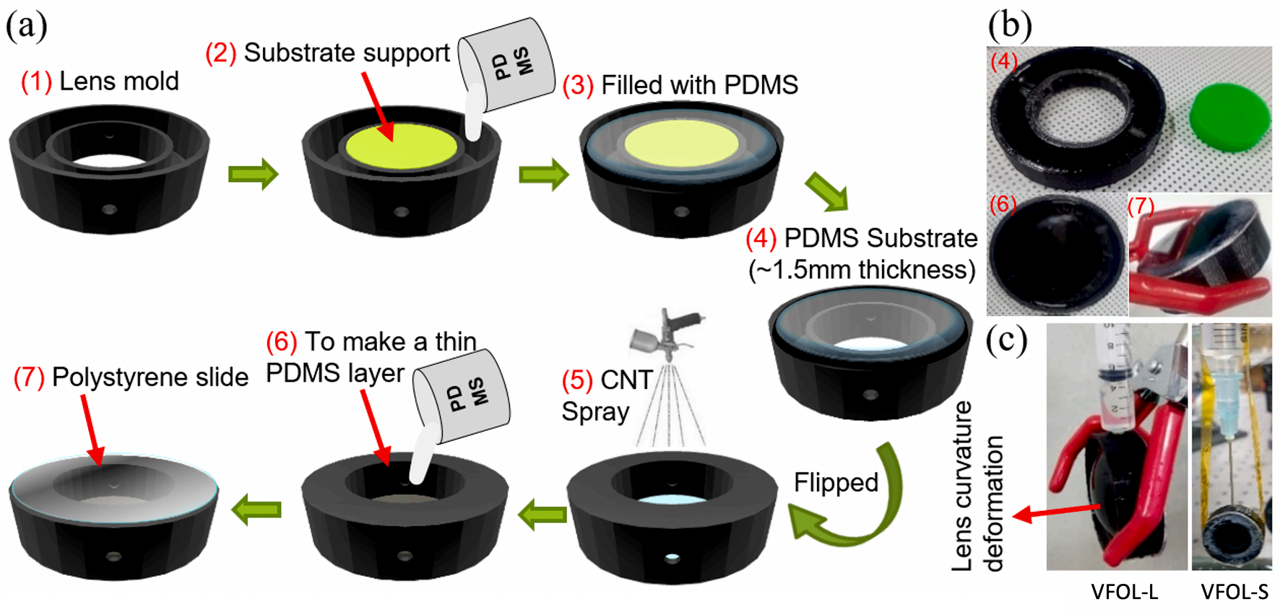 (a)

(1) Lens mold

(2) Substrate support

PD MS

(3) Filled with PDMS

(4) PDMS Substrate (~1.5mm thickness)

Flipped

(5) CNT Spray

(6) To make a thin PDMS layer

PD MS

(7) Polystyrene slide

(b)

(4)

(6)

(7)

(c)

Lens curvature deformation

VFOL-L

VFOL-S